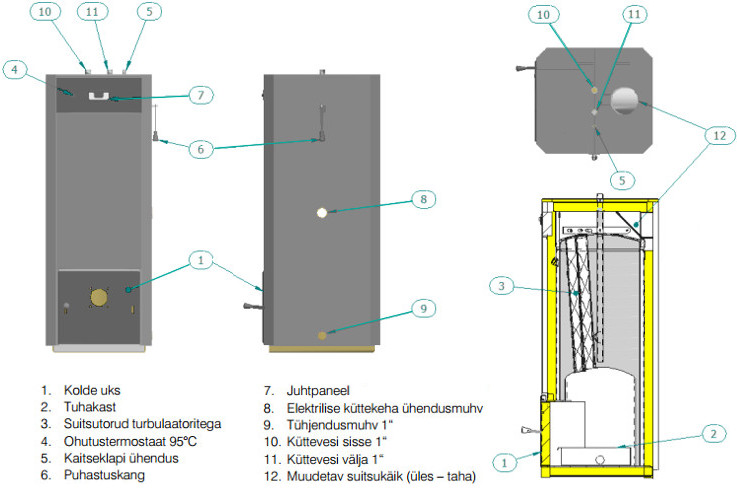 10
11
5
4
7
6
8
1
9
10
11
12
5
3
2
1

1. Kolde uks
2. Tuhakast
3. Suitsutorud turbulaatoritega
4. Ohutustermostaat 95°C
5. Kaitseklapi ühendus
6. Puhastuskang

7. Juhtpaneel
8. Elektrilise küttekeha ühendusmuhv
9. Tühjendusmuhv 1“
10. Küttevesi sisse 1“
11. Küttevesi välja 1“
12. Muudetav suitsukäik (üles – taha)